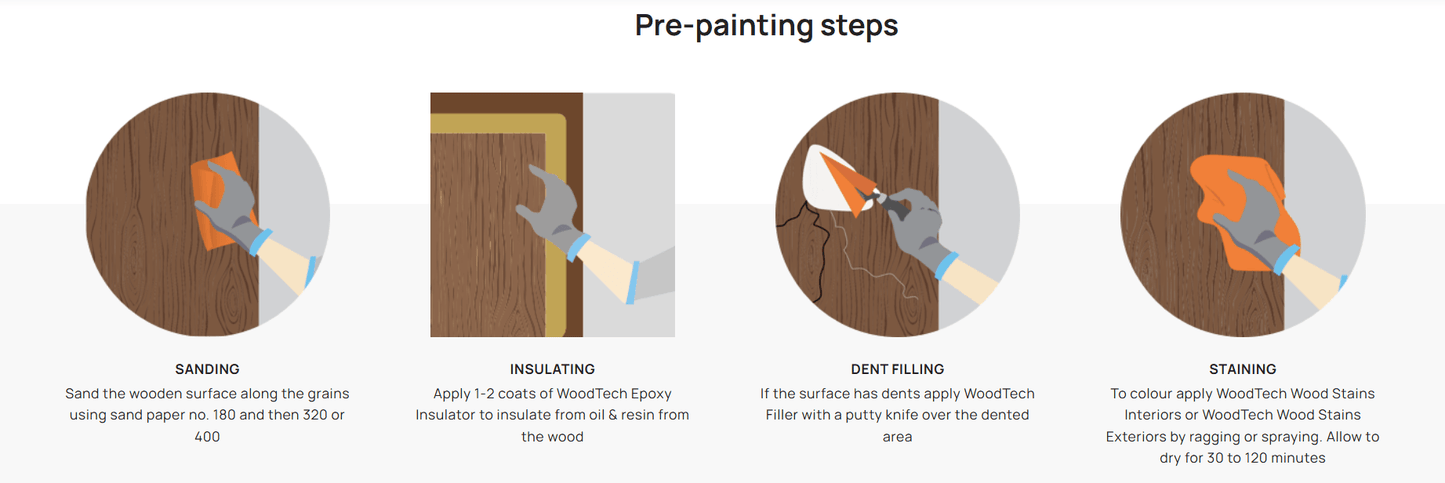 Pre-painting steps

SANDING
Sand the wooden surface along the grains using sand paper no. 180 and then 320 or 400

INSULATING
Apply 1-2 coats of WoodTech Epoxy Insulator to insulate from oil & resin from the wood

DENT FILLING
If the surface has dents apply WoodTech Filler with a putty knife over the dented area

STAINING
To colour apply WoodTech Wood Stains Interiors or WoodTech Wood Stains Exteriors by ragging or spraying. Allow to dry for 30 to 120 minutes