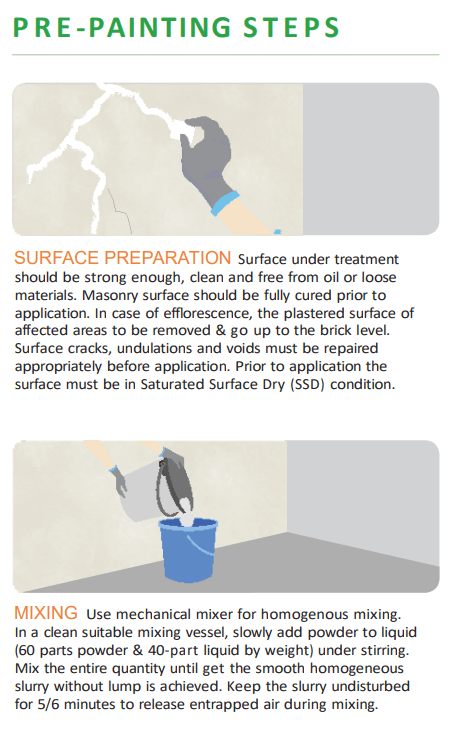 PRE-PAINTING STEPS

SURFACE PREPARATION Surface under treatment should be strong enough, clean and free from oil or loose materials. Masonry surface should be fully cured prior to application. In case of efflorescence, the plastered surface of affected areas to be removed & go up to the brick level. Surface cracks, undulations and voids must be repaired appropriately before application. Prior to application the surface must be in Saturated Surface Dry (SSD) condition.

MIXING Use mechanical mixer for homogenous mixing. In a clean suitable mixing vessel, slowly add powder to liquid (60 parts powder & 40-part liquid by weight) under stirring. Mix the entire quantity until get the smooth homogeneous slurry without lump is achieved. Keep the slurry undisturbed for 5/6 minutes to release entrapped air during mixing.