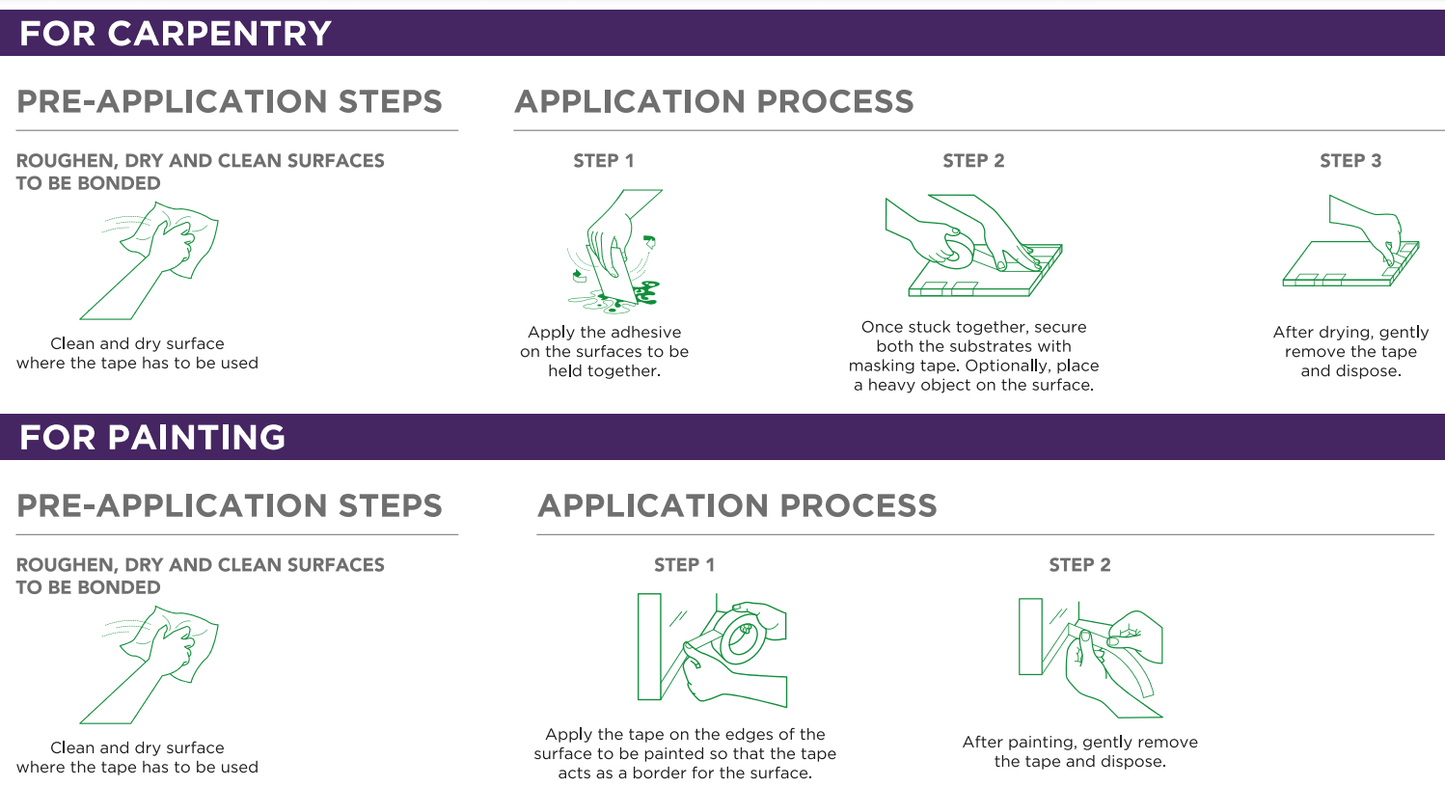 FOR CARPENTRY

PRE-APPLICATION STEPS

ROUGHEN, DRY AND CLEAN SURFACES TO BE BONDED

Clean and dry surface where the tape has to be used

APPLICATION PROCESS

STEP 1

Apply the adhesive on the surfaces to be held together.

STEP 2

Once stuck together, secure both the substrates with masking tape. Optionally, place a heavy object on the surface.

STEP 3

After drying, gently remove the tape and dispose.

FOR PAINTING

PRE-APPLICATION STEPS

ROUGHEN, DRY AND CLEAN SURFACES TO BE BONDED

Clean and dry surface where the tape has to be used

APPLICATION PROCESS

STEP 1

Apply the tape on the edges of the surface to be painted so that the tape acts as a border for the surface.

STEP 2

After painting, gently remove the tape and dispose.