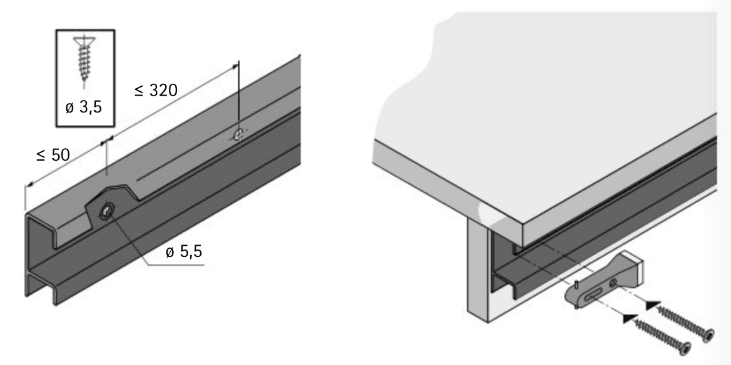 ø 3,5

≤ 320

≤ 50

ø 5,5